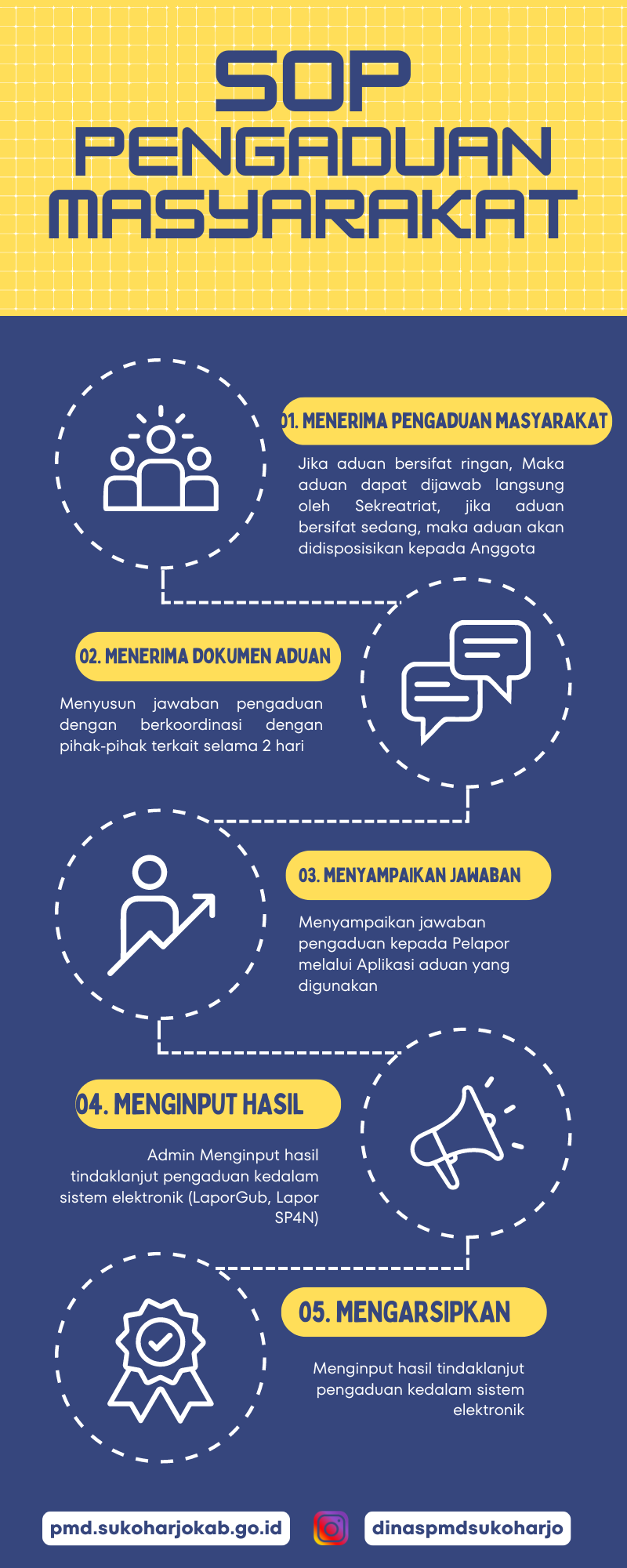 SOP PENGADUAN MASYARAKAT

01. MENERIMA PENGADUAN MASYARAKAT

Jika aduan bersifat ringan, Maka aduan dapat dijawab langsung oleh Sekreatriat, jika aduan bersifat sedang, maka aduan akan didisposisikan kepada Anggota

02. MENERIMA DOKUMEN ADUAN

Menyusun jawaban pengaduan dengan berkoordinasi dengan pihak-pihak terkait selama 2 hari

03. MENYAMPAIKAN JAWABAN

Menyampaikan jawaban pengaduan kepada Pelapor melalui Aplikasi aduan yang digunakan

04. MENGINPUT HASIL

Admin Menginput hasil tindaklanjut pengaduan kedalam sistem elektronik (LaporGub, Lapor SP4N)

05. MENGARSIPKAN

Menginput hasil tindaklanjut pengaduan kedalam sistem elektronik

pmd.sukoharjokab.go.id

dinaspmdsukoharjo